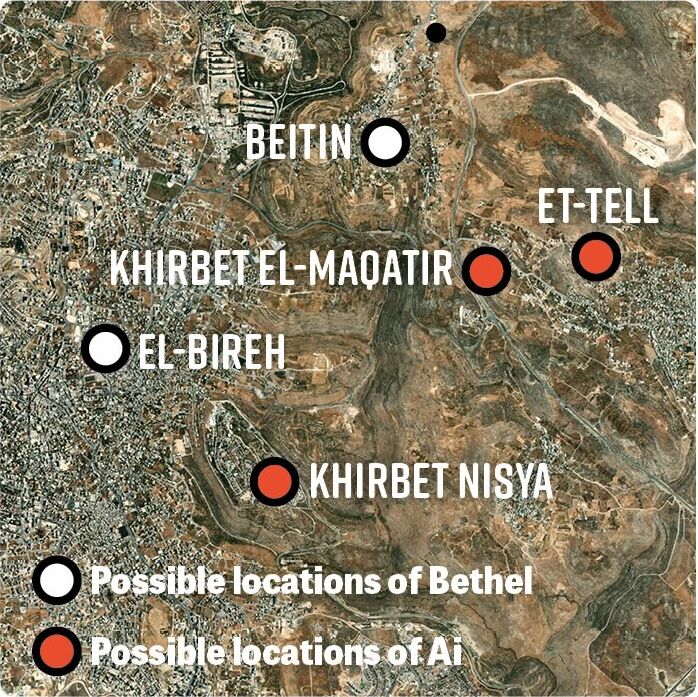 BEITIN

ET-TELL

KHIRBET EL-MAQATIR

EL-BIREH

KHIRBET NISYA

Possible locations of Bethel

Possible locations of Ai